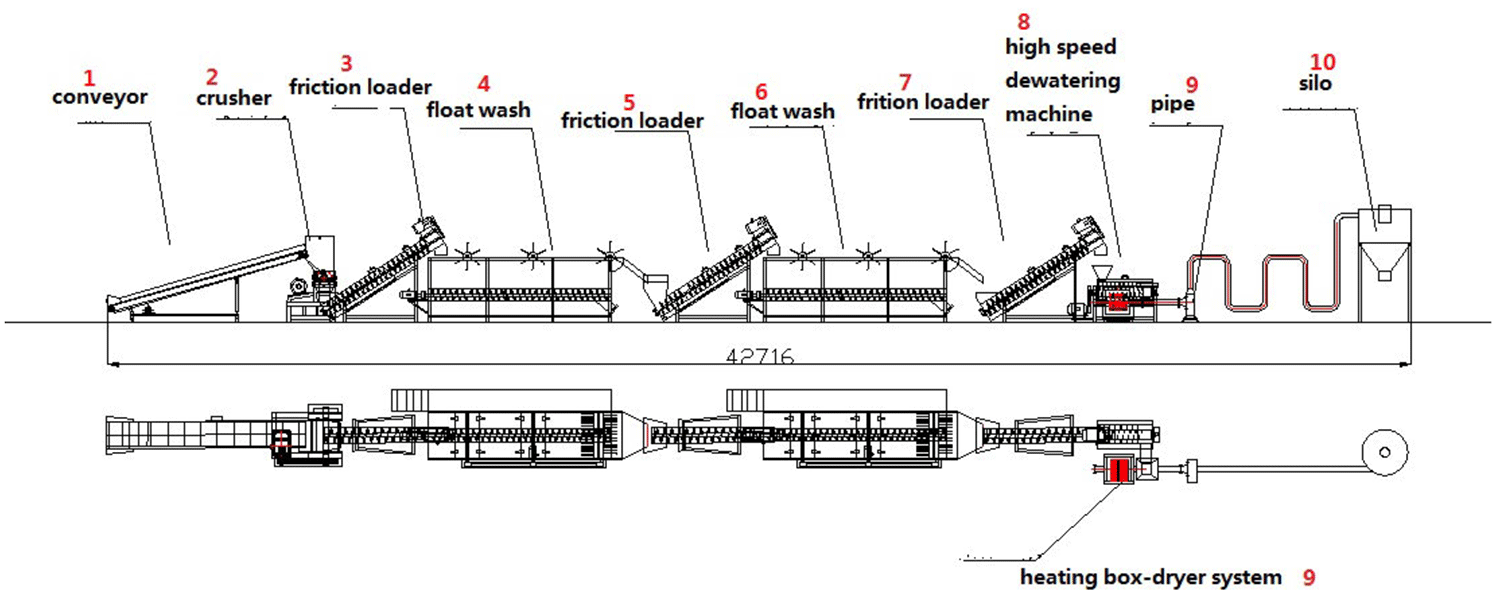 1
conveyor

2
crusher

3
friction loader

4
float wash

5
friction loader

6
float wash

7
frition loader

8
high speed dewatering machine

9
pipe

10
silo

42716

heating box-dryer system 9